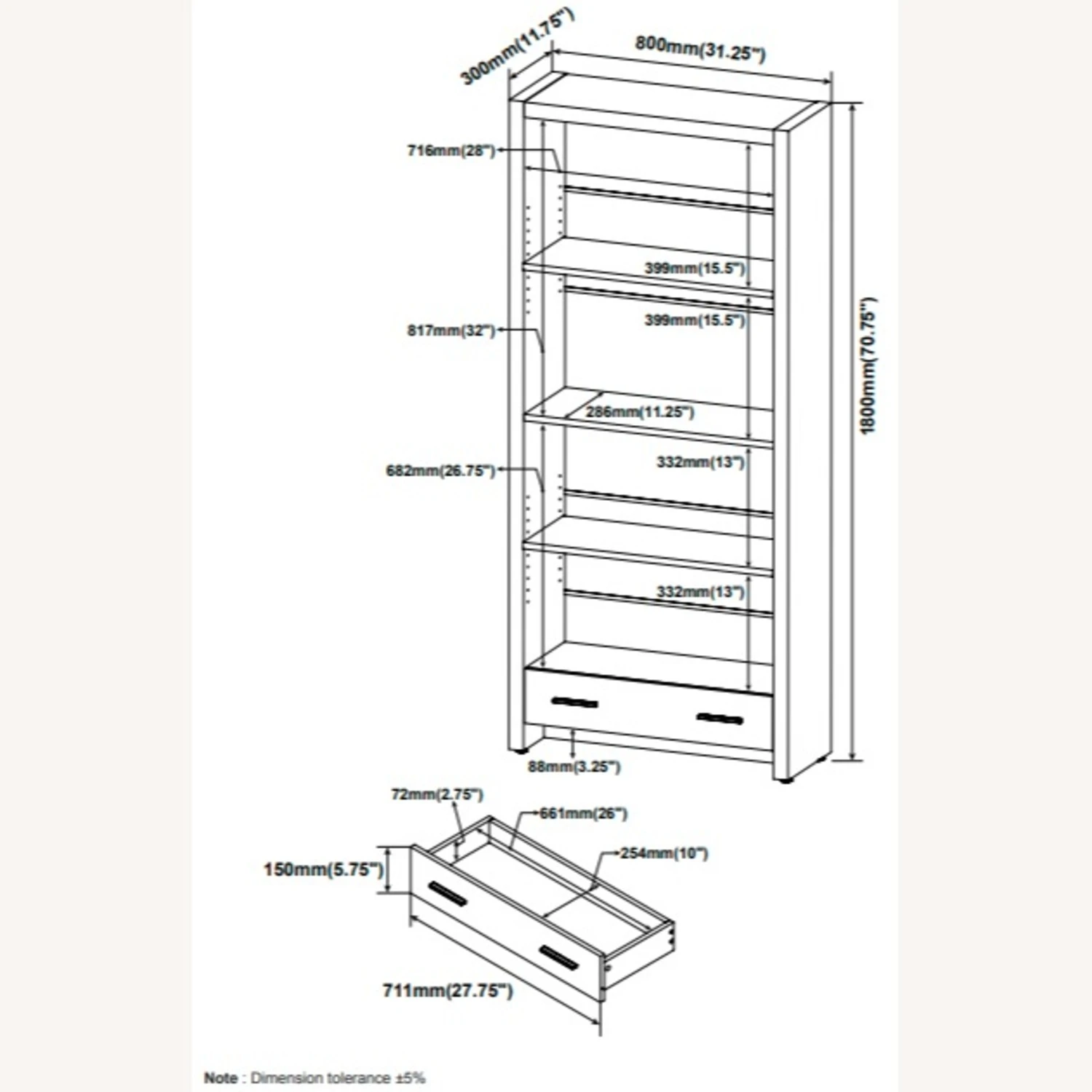 300mm(11.75")
800mm(31.25")
716mm(28")
399mm(15.5")
399mm(15.5")
817mm(32")
1800mm(70.75")
286mm(11.25")
682mm(26.75")
332mm(13")
332mm(13")
88mm(3.25")
72mm(2.75")
661mm(26")
254mm(10")
150mm(5.75")
711mm(27.75")

Note : Dimension tolerance ±5%