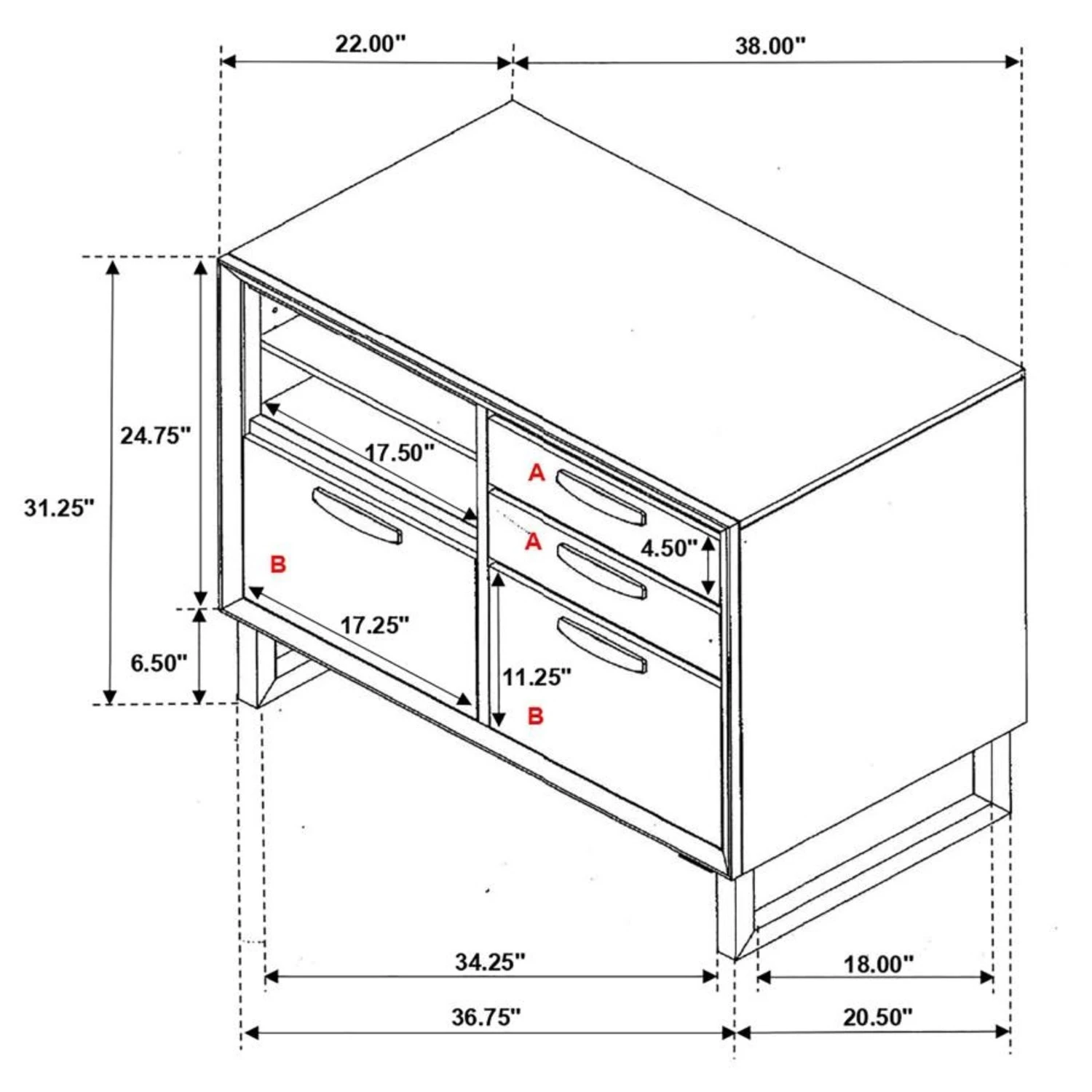 22.00"
38.00"
24.75"
31.25"
17.50"
A
A
4.50"
B
17.25"
6.50"
11.25"
B
34.25"
18.00"
36.75"
20.50"