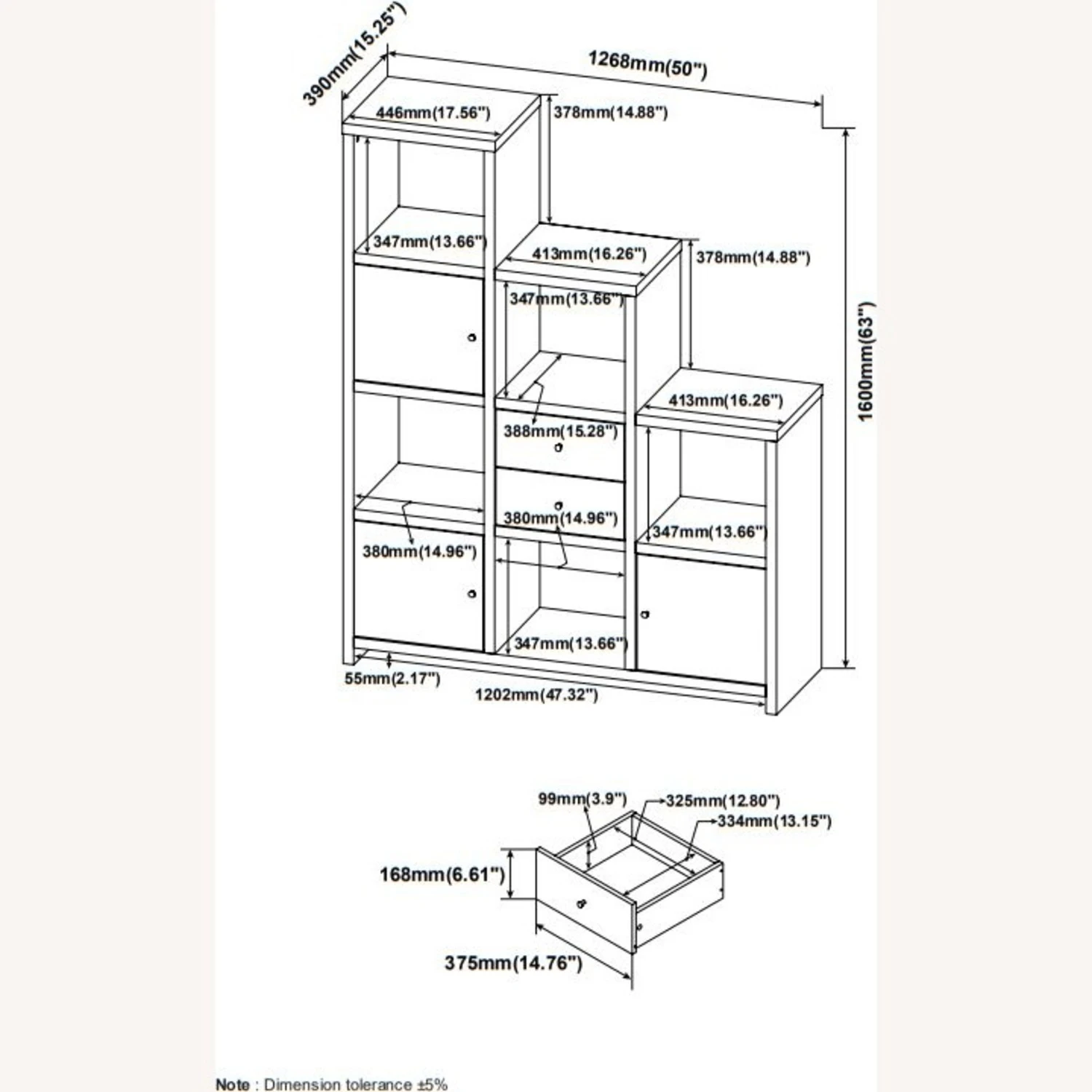 390mm(15.25")
1268mm(50")
446mm(17.56")
378mm(14.88")
347mm(13.66")
413mm(16.26")
378mm(14.88")
347mm(13.66")
1600mm(63")
413mm(16.26")
388mm(15.28")
380mm(14.96")
347mm(13.66")
380mm(14.96")
347mm(13.66")
55mm(2.17")
1202mm(47.32")

99mm(3.9")
325mm(12.80")
334mm(13.15")
168mm(6.61")
375mm(14.76")

Note : Dimension tolerance ±5%